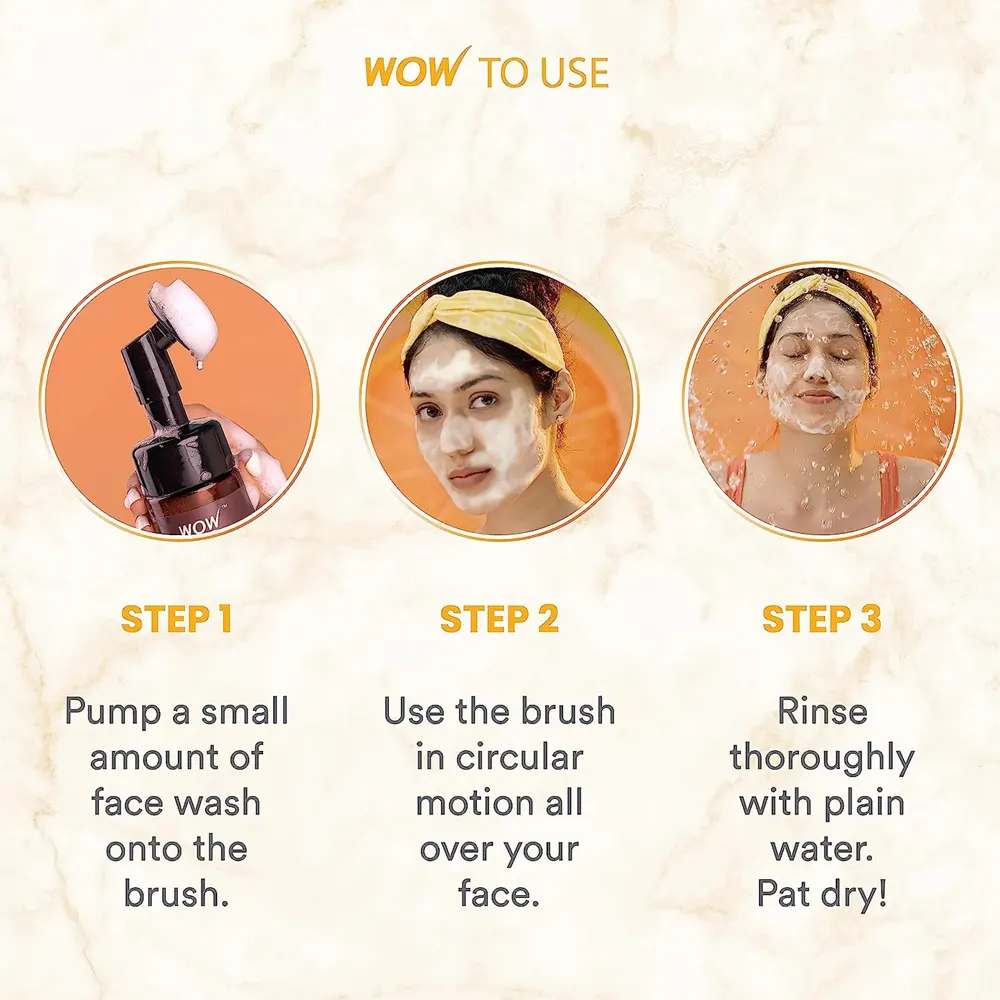 WOW TO USE

WOW

STEP 1

Pump a small amount of face wash onto the brush.

STEP 2

Use the brush in circular motion all over your face.

STEP 3

Rinse thoroughly with plain water. Pat dry!