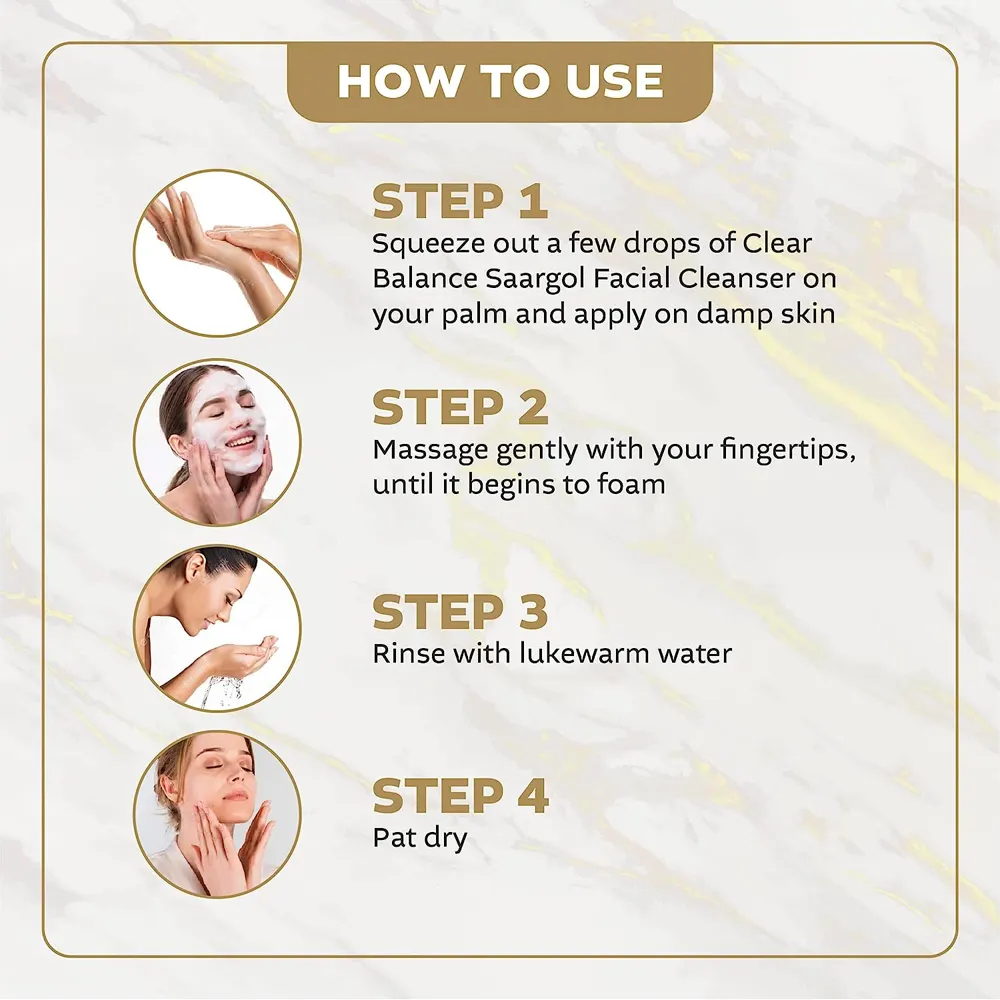 HOW TO USE

STEP 1
Squeeze out a few drops of Clear Balance Saargol Facial Cleanser on your palm and apply on damp skin

STEP 2
Massage gently with your fingertips, until it begins to foam

STEP 3
Rinse with lukewarm water

STEP 4
Pat dry