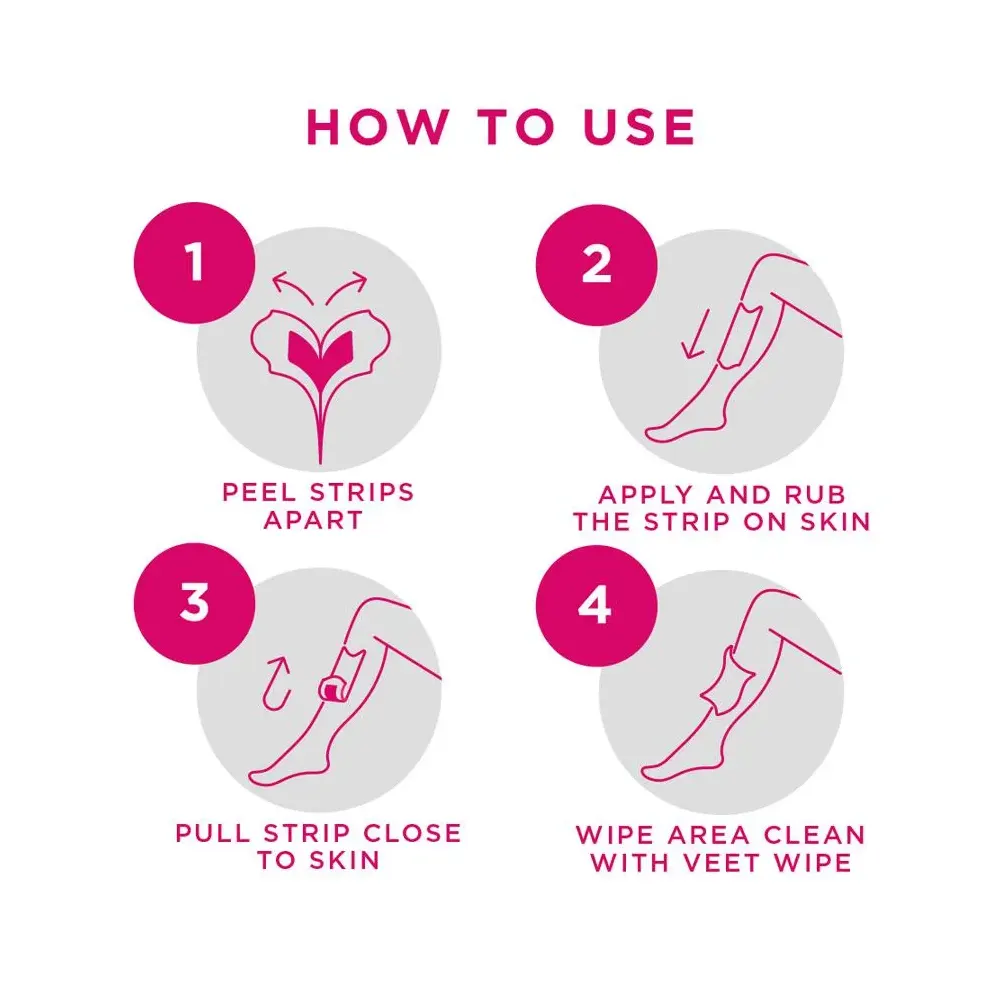 HOW TO USE

1

PEEL STRIPS APART

2

APPLY AND RUB THE STRIP ON SKIN

3

PULL STRIP CLOSE TO SKIN

4

WIPE AREA CLEAN WITH VEET WIPE